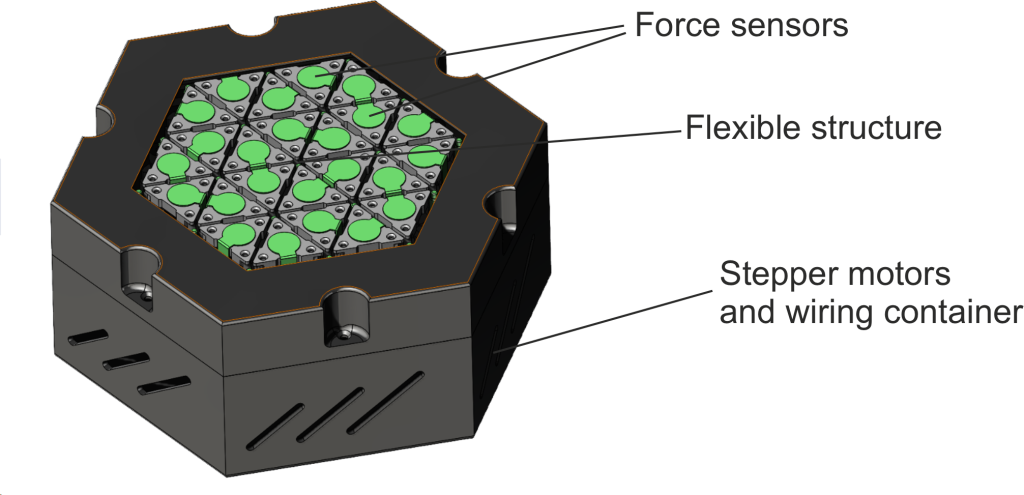 Force sensors

Flexible structure

Stepper motors
and wiring container