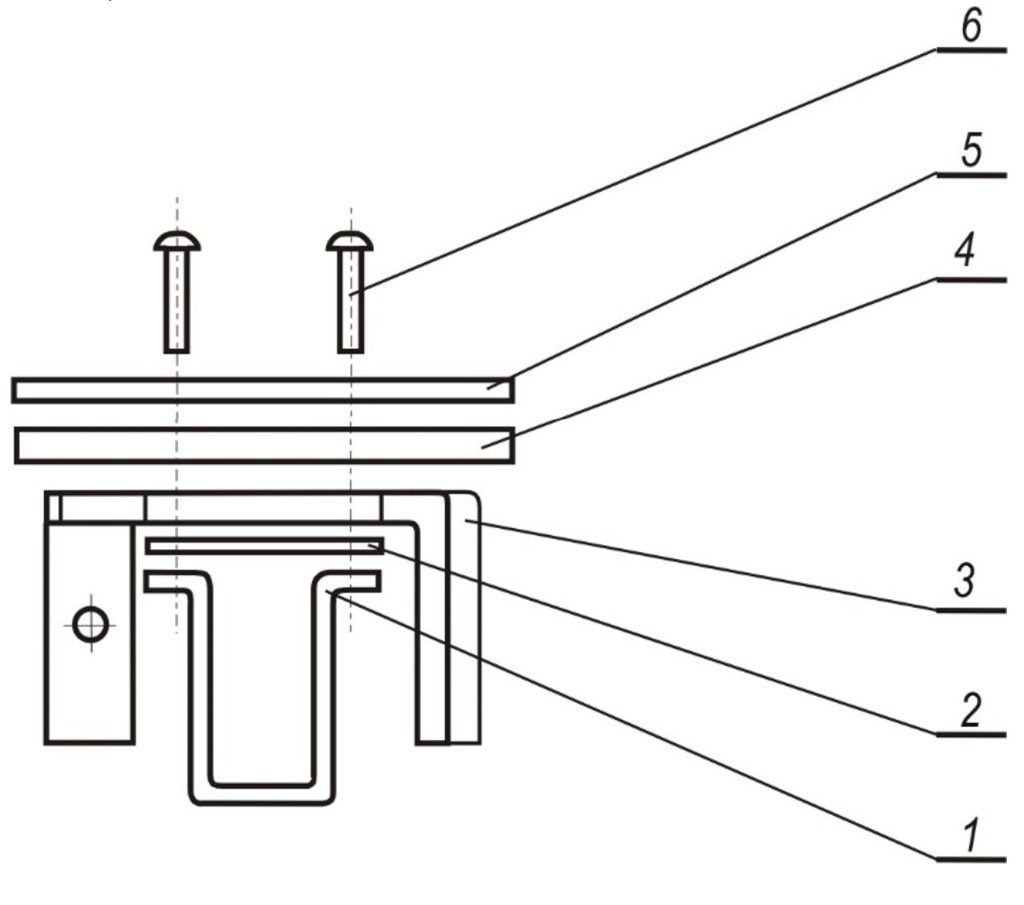 6
5
4
3
2
1