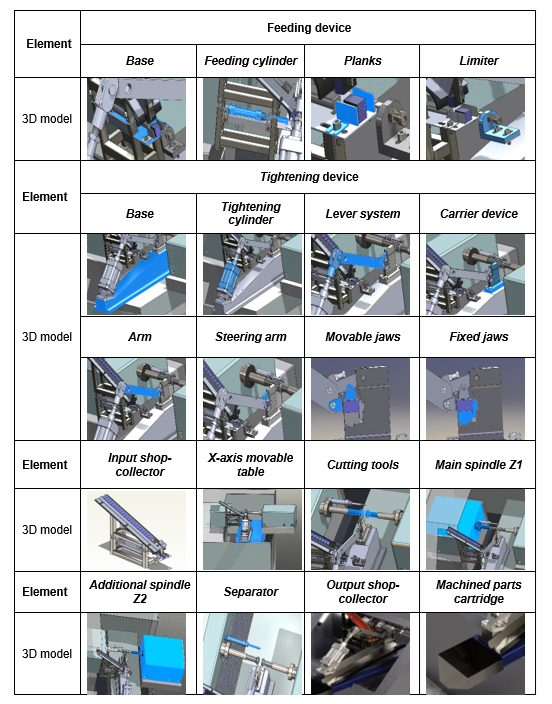 | Element | Feeding device | | | |
|---|---|---|---|---|
| | Base | Feeding cylinder | Planks | Limiter |
| 3D model | | | | |
| Element | Tightening device | | | |
| | Base | Tightening cylinder | Lever system | Carrier device |
| 3D model | | | | |
| | Arm | Steering arm | Movable jaws | Fixed jaws |
| | | | | |
| Element | Input shop-collector | X-axis movable table | Cutting tools | Main spindle Z1 |
| 3D model | | | | |
| Element | Additional spindle Z2 | Separator | Output shop-collector | Machined parts cartridge |
| 3D model | | | | |